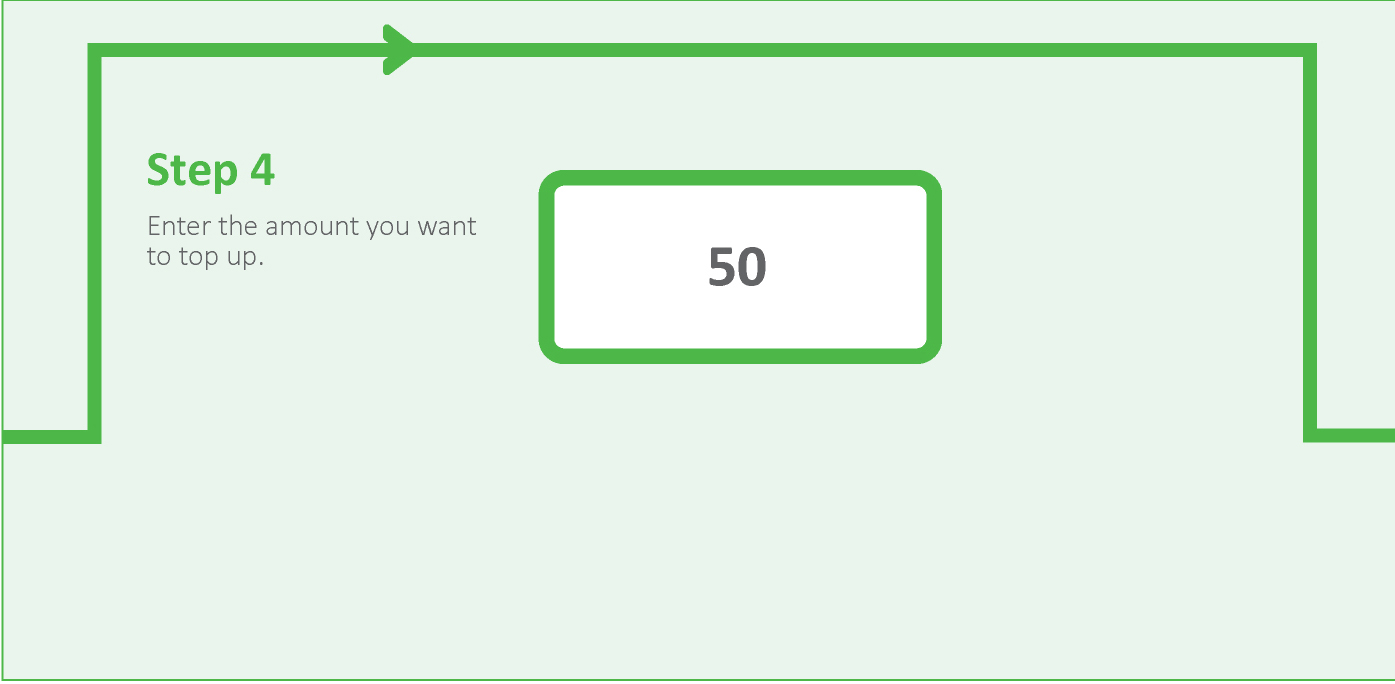 Step 4

Enter the amount you want to top up.

50