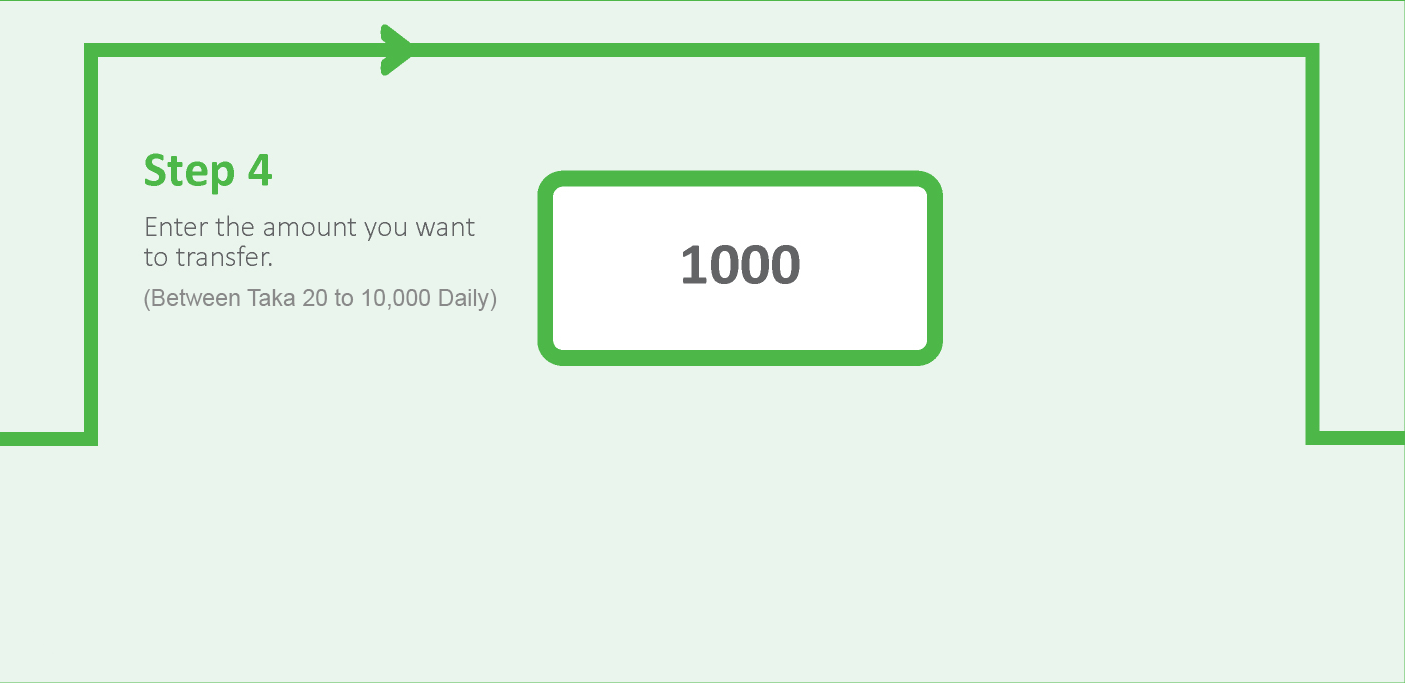 Step 4

Enter the amount you want to transfer.

(Between Taka 20 to 10,000 Daily)

1000